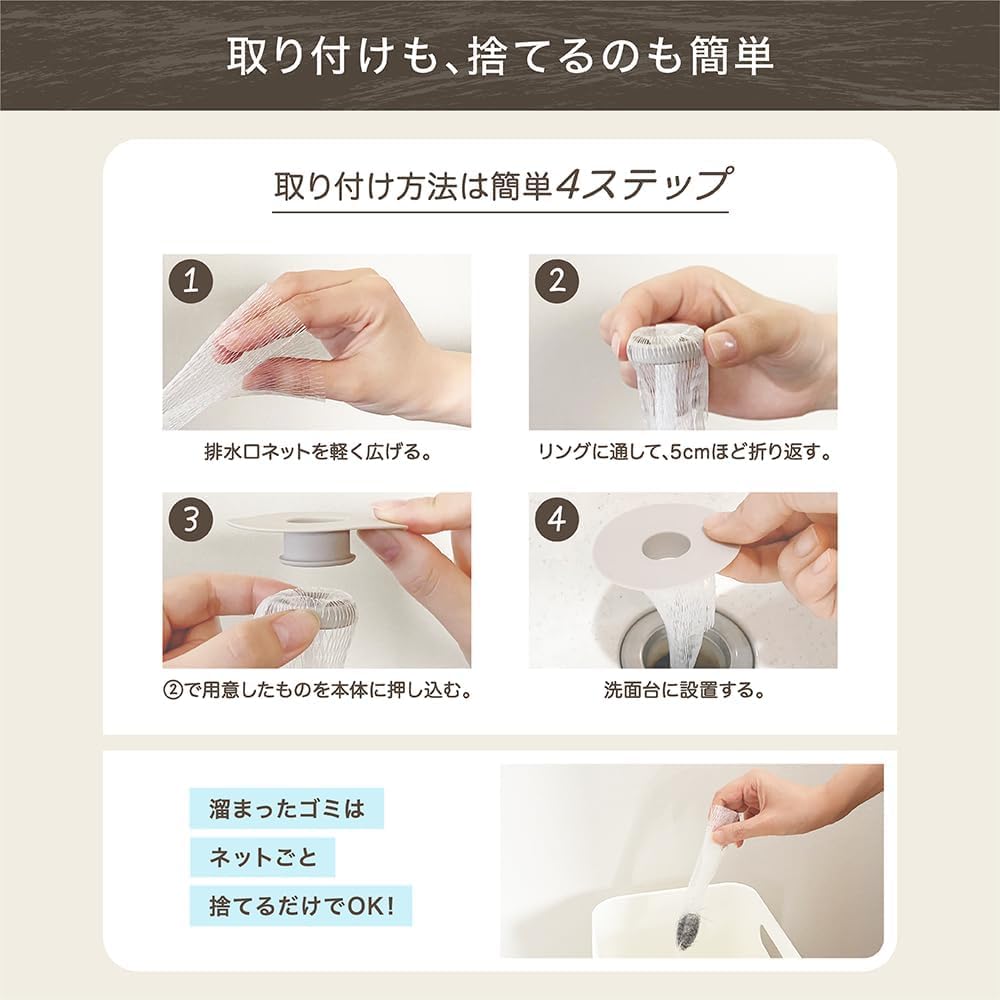 取り付けも、捨てるのも簡単

取り付け方法は簡単4ステップ

1

排水口ネットを軽く広げる。

2

リングに通して、5cmほど折り返す。

3

②で用意したものを本体に押し込む。

4

洗面台に設置する。

溜まったゴミは

ネットごと

捨てるだけでOK!